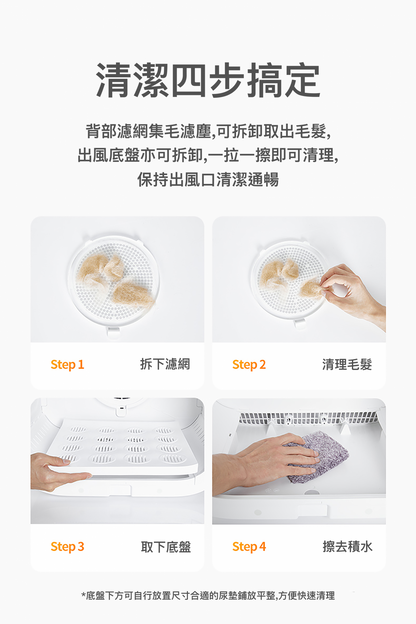 清潔四步搞定

背部濾網集毛濾塵,可拆卸取出毛髮,
出風底盤亦可拆卸,一拉一擦即可清理,
保持出風口清潔通暢

Step 1 拆下濾網

Step 2 清理毛髮

Step 3 取下底盤

Step 4 擦去積水

*底盤下方可自行放置尺寸合適的尿墊鋪放平整,方便快速清理