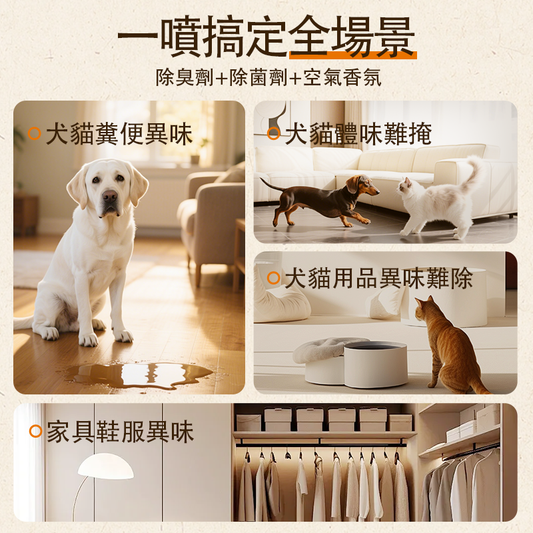 一噴搞定全場景

除臭劑+除菌劑+空氣香氛

犬貓糞便異味

犬貓體味難掩

犬貓用品異味難除

家具鞋服異味