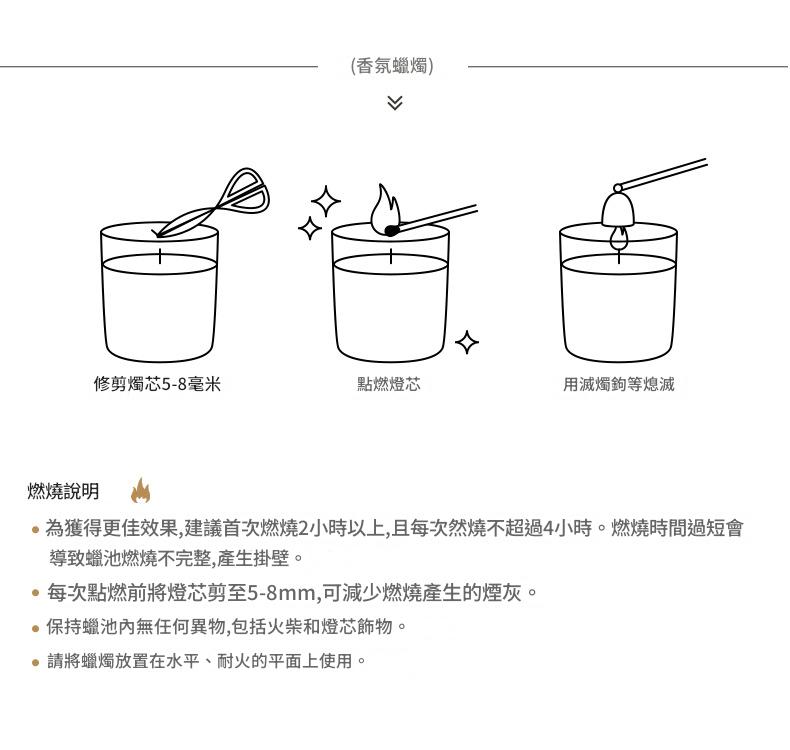 (香氛蠟燭)

修剪燭芯5-8毫米

點燃燈芯

用滅燭鉤等熄滅

燃燒說明

• 為獲得更佳效果,建議首次燃燒2小時以上,且每次然燒不超過4小時。燃燒時間過短會導致蠟池燃燒不完整,產生掛壁。

• 每次點燃前將燈芯剪至5-8mm,可減少燃燒產生的煙灰。

• 保持蠟池內無任何異物,包括火柴和燈芯飾物。

• 請將蠟燭放置在水平、耐火的平面上使用。